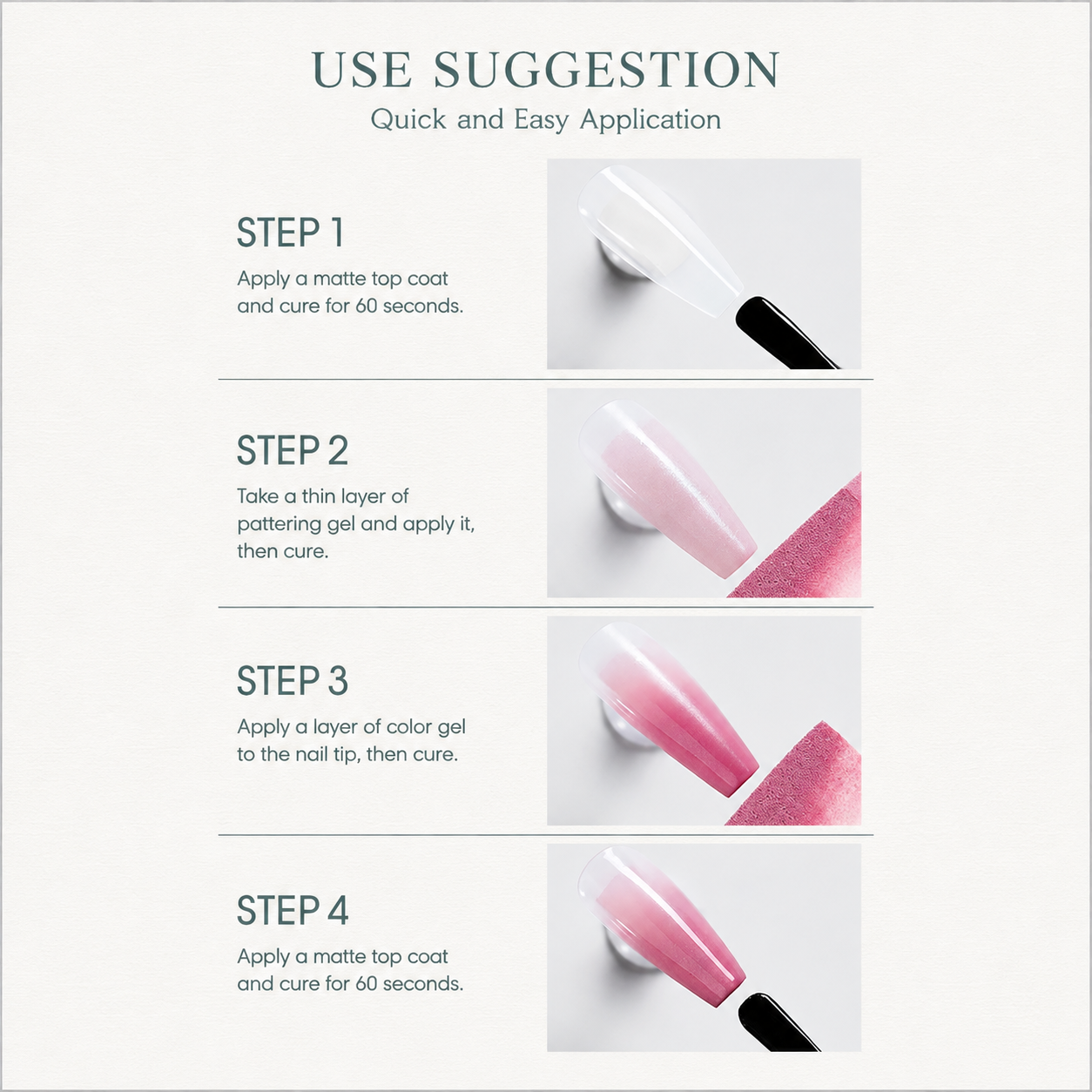 USE SUGGESTION
Quick and Easy Application

STEP 1
Apply a matte top coat and cure for 60 seconds.

STEP 2
Take a thin layer of pattering gel and apply it, then cure.

STEP 3
Apply a layer of color gel to the nail tip, then cure.

STEP 4
Apply a matte top coat and cure for 60 seconds.